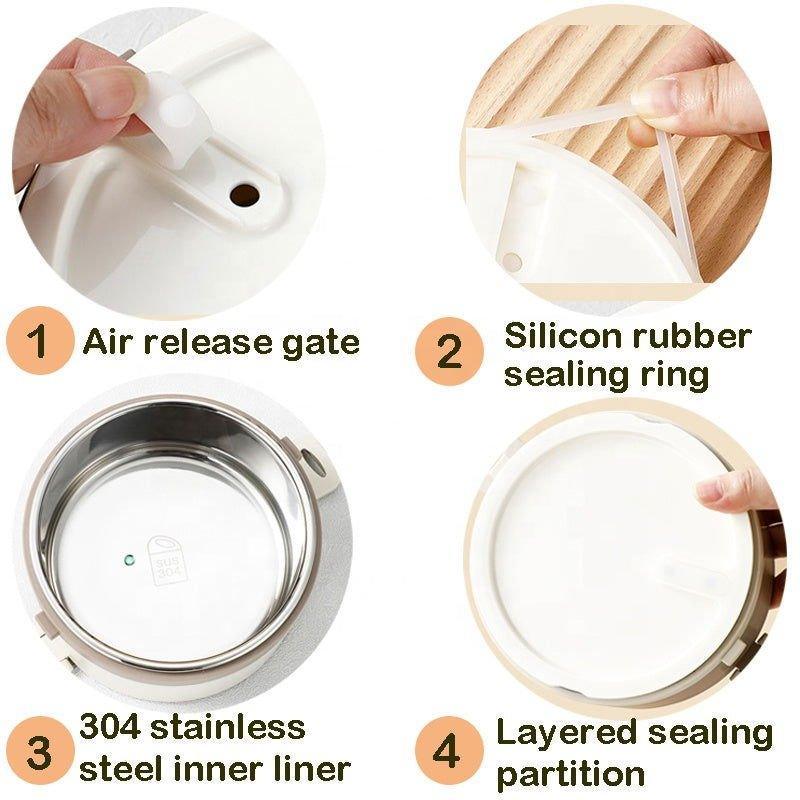 1 Air release gate

2 Silicon rubber sealing ring

SUS 304

3 304 stainless steel inner liner

4 Layered sealing partition