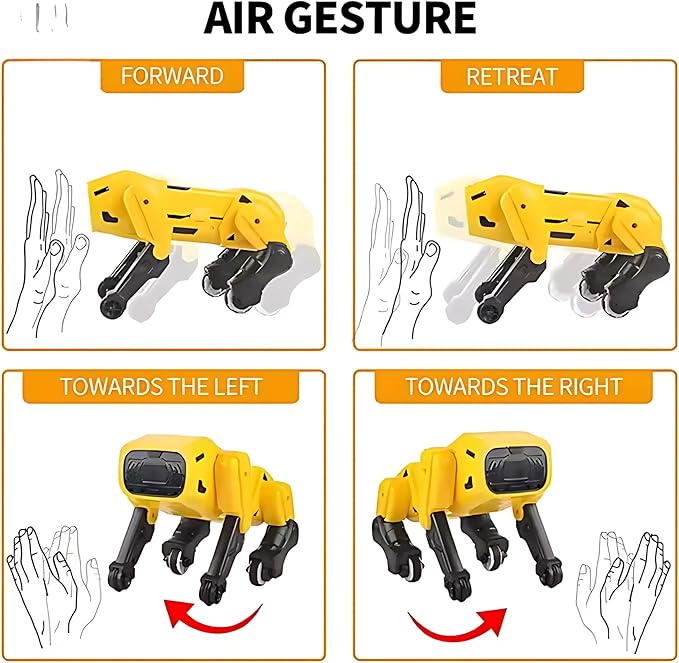 AIR GESTURE

FORWARD

RETREAT

TOWARDS THE LEFT

TOWARDS THE RIGHT