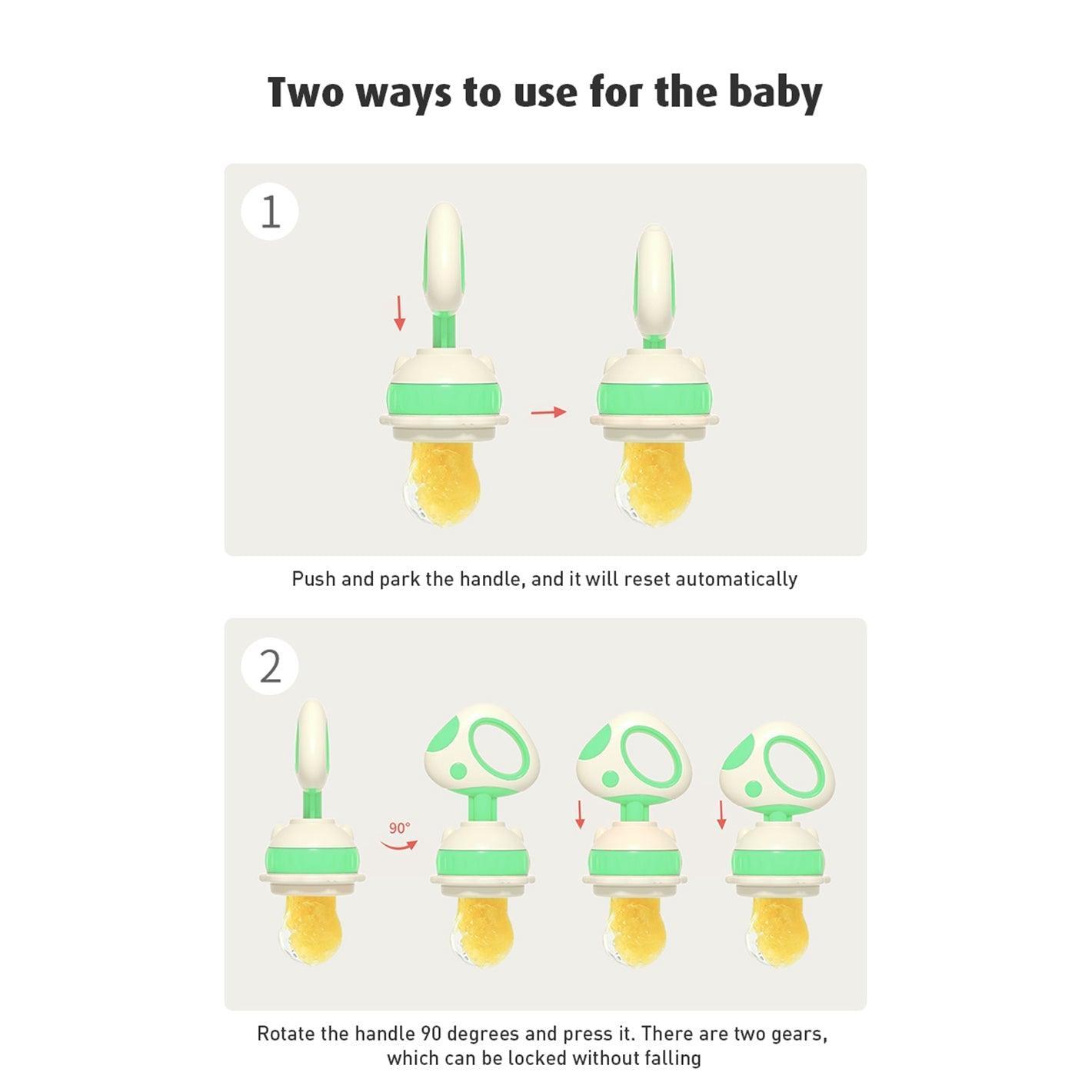 Two ways to use for the baby

1

Push and park the handle, and it will reset automatically

2

90°

Rotate the handle 90 degrees and press it. There are two gears, which can be locked without falling